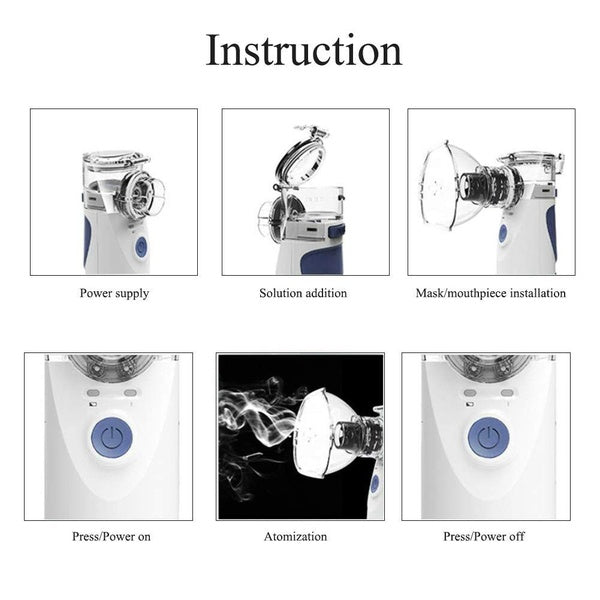 Instruction

Power supply

Solution addition

Mask/mouthpiece installation

Press/Power on

Atomization

Press/Power off